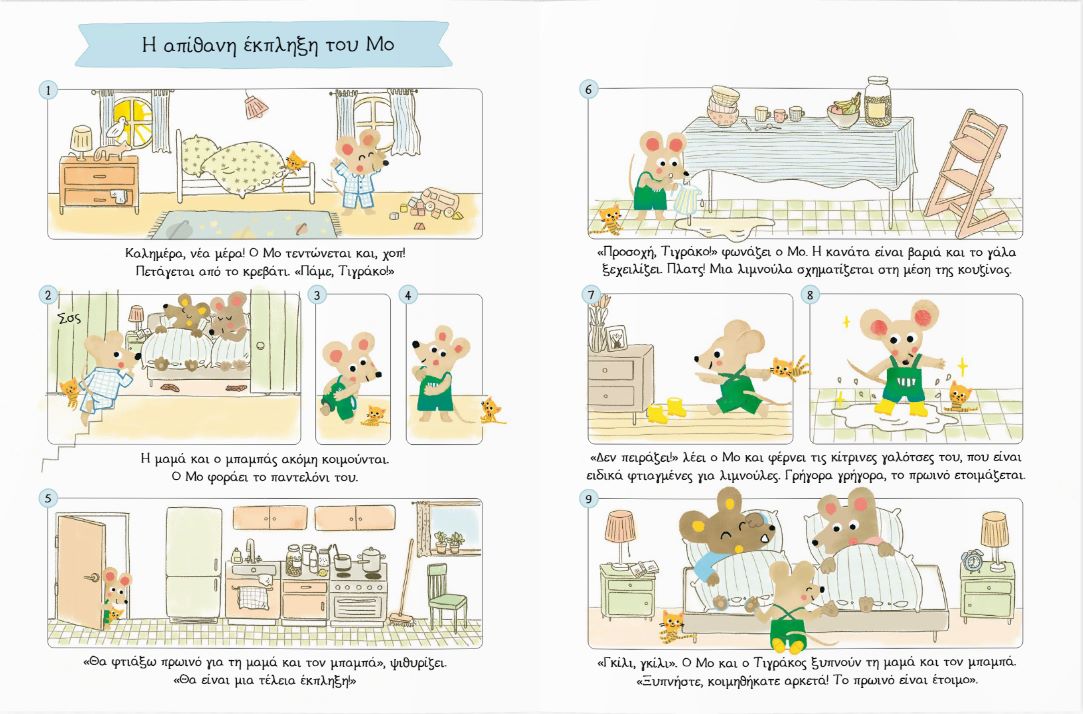 Η απίθανη έκπληξη του Μο

1

Καλημέρα, νέα μέρα! Ο Μο τεντώνεται και, χοπ! Πετάγεται από το κρεβάτι. «Πάμε, Τιγράκο!»

2

Σσς

3

4

Η μαμά και ο μπαμπάς ακόμη κοιμούνται. Ο Μο φοράει το παντελόνι του.

5

«Θα φτιάξω πρωινό για τη μαμά και τον μπαμπά», ψιθυρίζει. «Θα είναι μια τέλεια έκπληξη!»

6

«Προσοχή, Τιγράκο!» φωνάζει ο Μο. Η κανάτα είναι βαριά και το γάλα ξεχειλίζει. Πλατς! Μια λιμνούλα σχηματίζεται στη μέση της κουζίνας.

7

8

«Δεν πειράζει!» λέει ο Μο και φέρνει τις κίτρινες γαλότσες του, που είναι ειδικά φτιαγμένες για λιμνούλες. Γρήγορα γρήγορα, το πρωινό ετοιμάζεται.

9

«Γκίλι, γκίλι». Ο Μο και ο Τιγράκος ξυπνούν τη μαμά και τον μπαμπά. «Ξυπνήστε, κοιμηθήκατε αρκετά! Το πρωινό είναι έτοιμο».